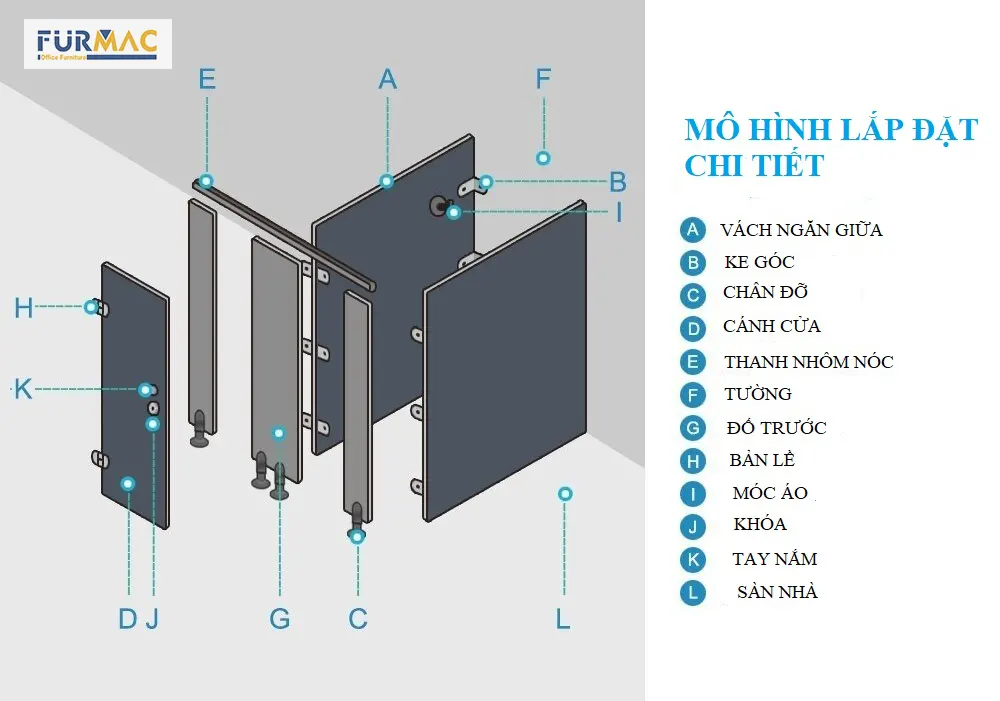 FURMAC
Office Furniture

E
A
F
B
I
H
K
D J
G
C
L

MÔ HÌNH LẮP ĐẶT CHI TIẾT

A VÁCH NGĂN GIỮA
B KE GÓC
C CHÂN ĐỠ
D CÁNH CỬA
E THANH NHÔM NÓC
F TƯỜNG
G ĐỐ TRƯỚC
H BẢN LỀ
I MÓC ÁO
J KHÓA
K TAY NẮM
L SÀN NHÀ